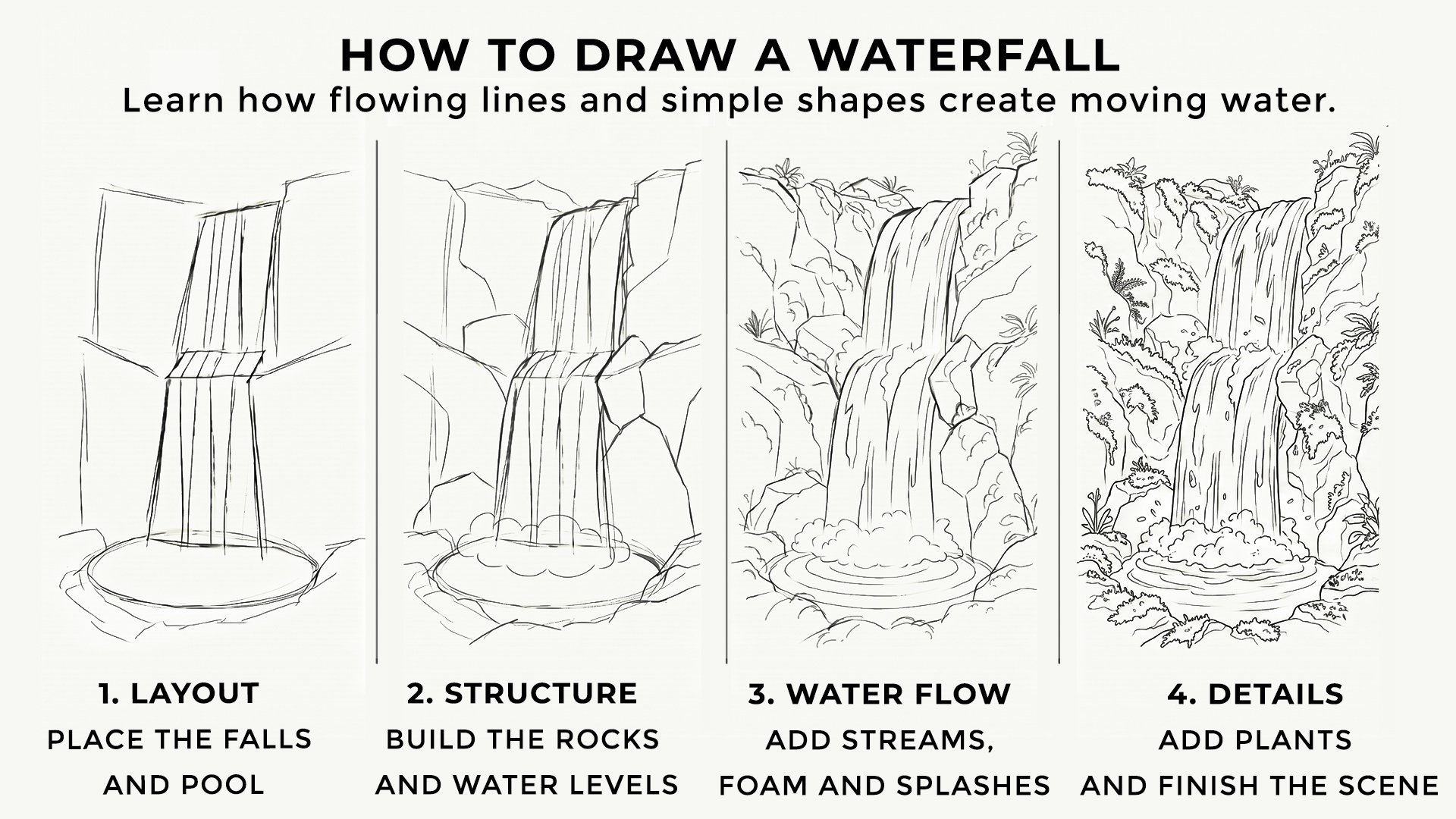 HOW TO DRAW A WATERFALL

Learn how flowing lines and simple shapes create moving water.

1. LAYOUT
PLACE THE FALLS AND POOL

2. STRUCTURE
BUILD THE ROCKS AND WATER LEVELS

3. WATER FLOW
ADD STREAMS, FOAM AND SPLASHES

4. DETAILS
ADD PLANTS AND FINISH THE SCENE